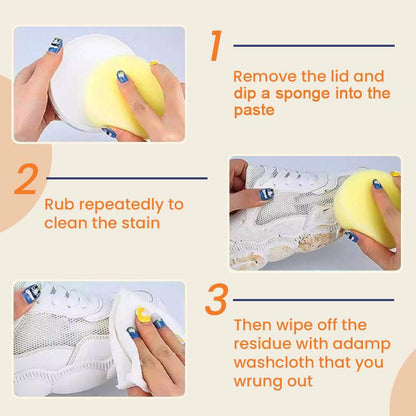 1

Remove the lid and dip a sponge into the paste

2

Rub repeatedly to clean the stain

3

Then wipe off the residue with adamp washcloth that you wrung out